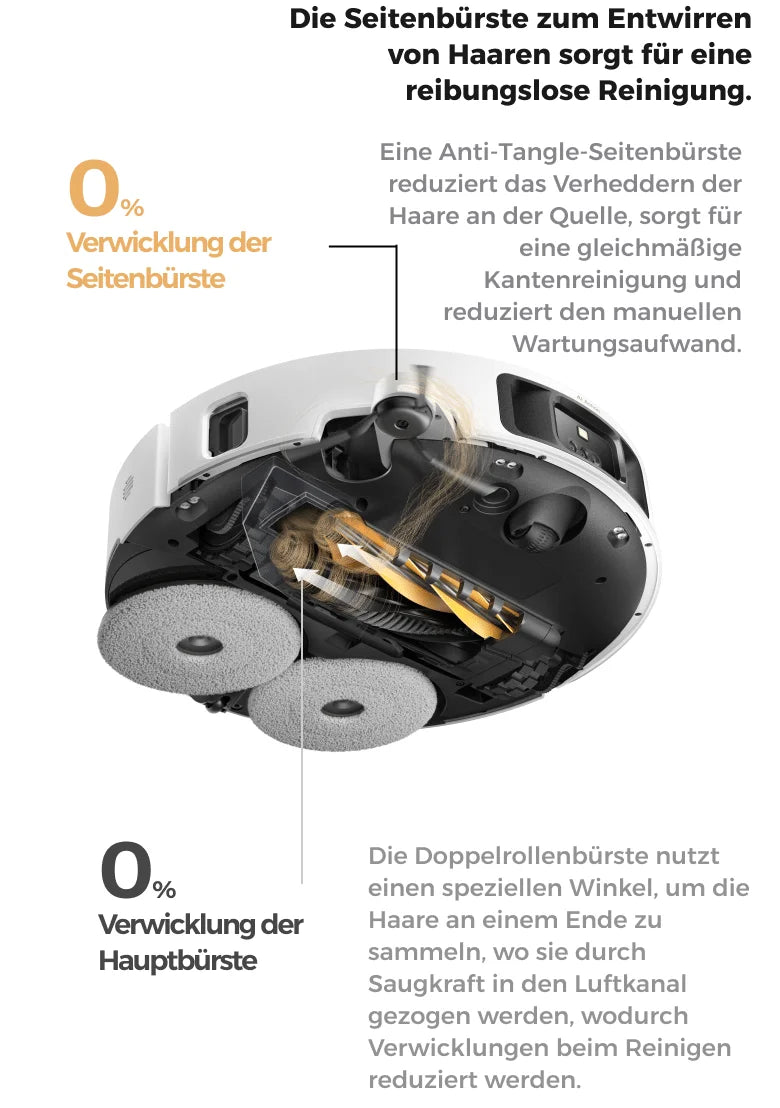 Die Seitenbürste zum Entwirren von Haaren sorgt für eine reibungslose Reinigung.

0%
Verwicklung der Seitenbürste

Eine Anti-Tangle-Seitenbürste reduziert das Verheddern der Haare an der Quelle, sorgt für eine gleichmäßige Kantenreinigung und reduziert den manuellen Wartungsaufwand.

0%
Verwicklung der Hauptbürste

Die Doppelrollenbürste nutzt einen speziellen Winkel, um die Haare an einem Ende zu sammeln, wo sie durch Saugkraft in den Luftkanal gezogen werden, wodurch Verwicklungen beim Reinigen reduziert werden.